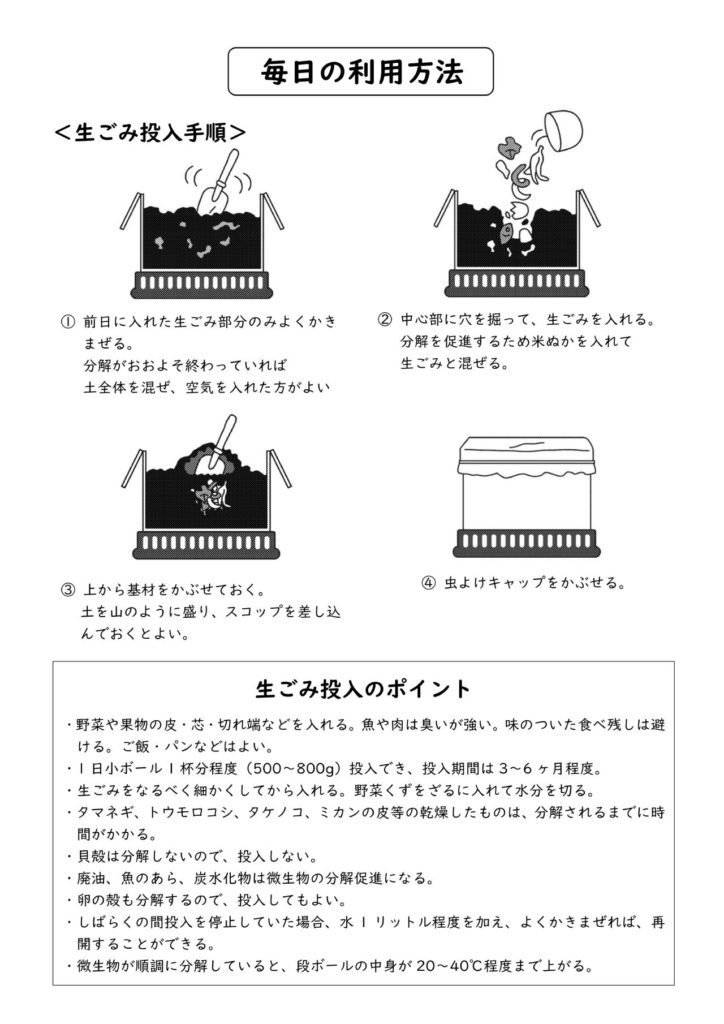 毎日の利用方法

＜生ごみ投入手順＞

① 前日に入れた生ごみ部分のみよくかきまぜる。
分解がおおよそ終わっていれば
土全体を混ぜ、空気を入れた方がよい

② 中心部に穴を掘って、生ごみを入れる。
分解を促進するため米ぬかを入れて
生ごみと混ぜる。

③ 上から基材をかぶせておく。
土を山のように盛り、スコップを差し込んでおくとよい。

④ 虫よけキャップをかぶせる。

生ごみ投入のポイント

・野菜や果物の皮・芯・切れ端などを入れる。魚や肉は臭いが強い。味のついた食べ残しは避ける。ご飯・パンなどはよい。
・1日小ボール1杯分程度（500～800g）投入でき、投入期間は3～6ヶ月程度。
・生ごみをなるべく細かくしてから入れる。野菜くずをざるに入れて水分を切る。
・タマネギ、トウモロコシ、タケノコ、ミカンの皮等の乾燥したものは、分解されるまでに時間がかかる。
・貝殻は分解しないので、投入しない。
・廃油、魚のあら、炭水化物は微生物の分解促進になる。
・卵の殻も分解するので、投入してもよい。
・しばらくの間投入を停止していた場合、水1リットル程度を加え、よくかきまぜれば、再開することができる。
・微生物が順調に分解していると、段ボールの中身が20～40℃程度まで上がる。